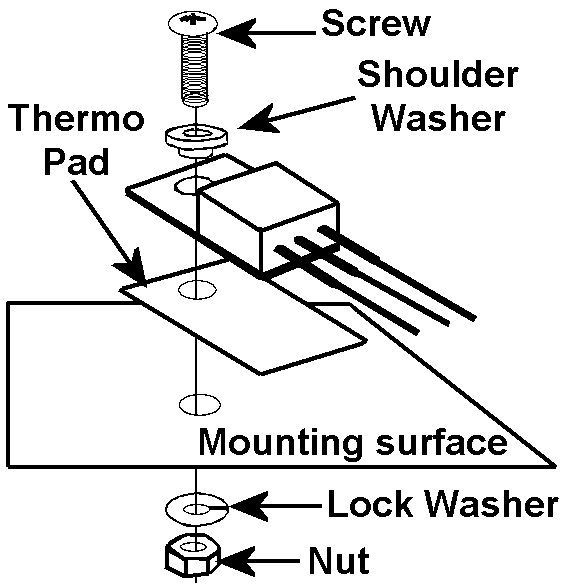 Screw
Shoulder
Washer
Thermo
Pad
Mounting surface
Lock Washer
Nut